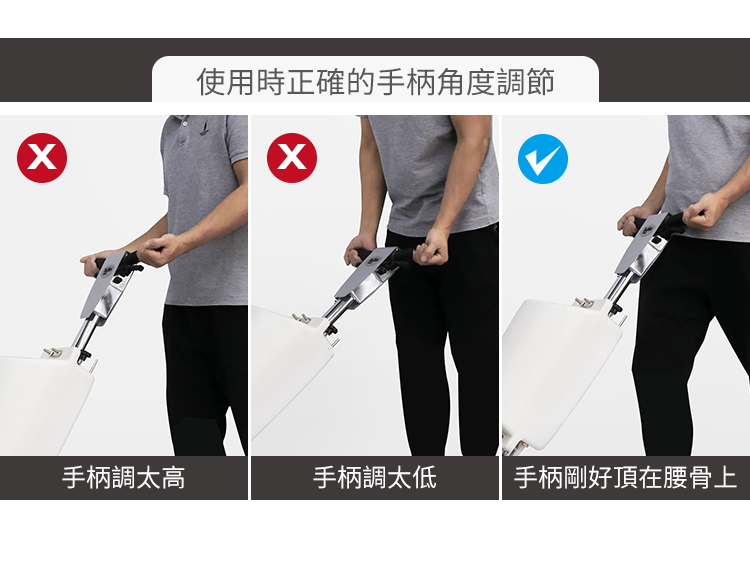 使用時正確的手柄角度調節

手柄調太高

手柄調太低

手柄剛好頂在腰骨上